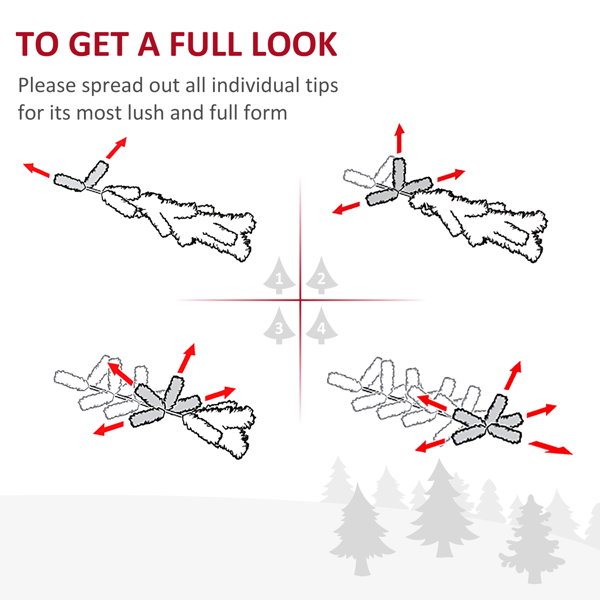 TO GET A FULL LOOK

Please spread out all individual tips for its most lush and full form

1
2
3
4