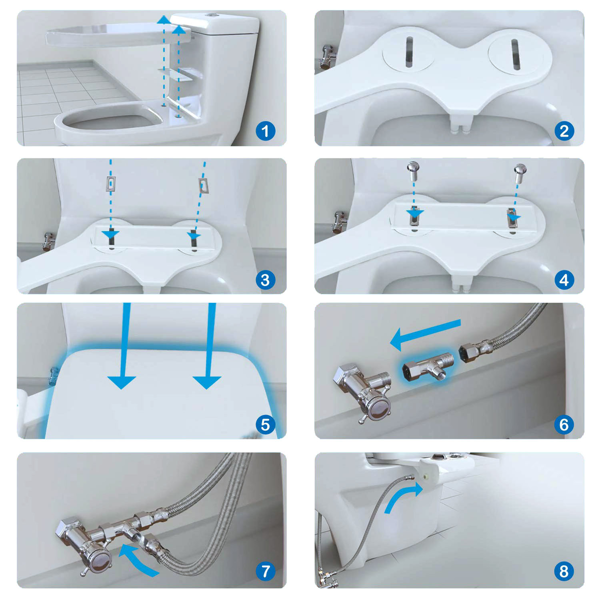 1

2

3

4

5

6

7

8