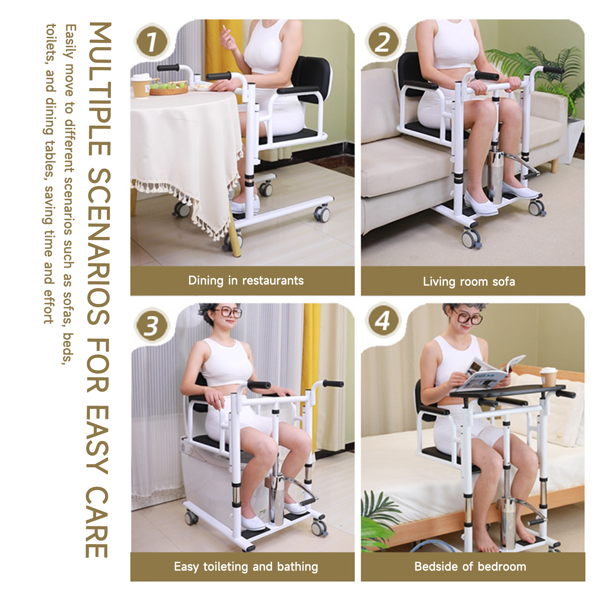 MULTIPLE SCENARIOS FOR EASY CARE

Easily move to different scenarios such as sofas, beds, toilets, and dining tables, saving time and effort

1

Dining in restaurants

2

Living room sofa

3

Easy toileting and bathing

4

Bedside of bedroom