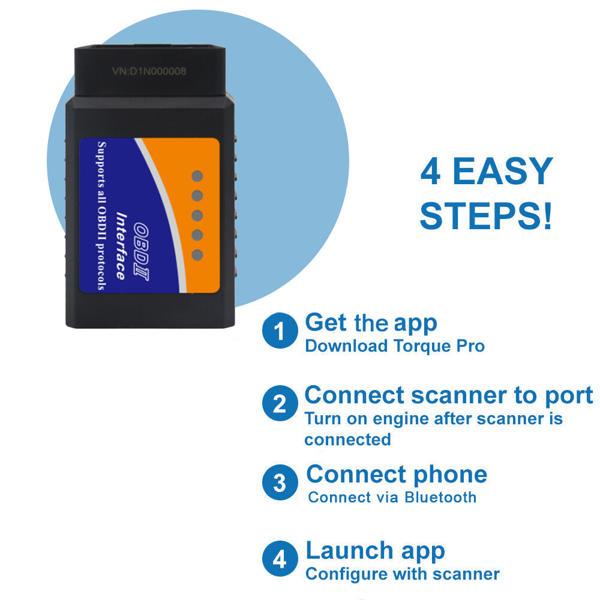 VN:D1N000008

OBDII
Interface
Supports all OBDII protocols

4 EASY STEPS!

1 Get the app
Download Torque Pro

2 Connect scanner to port
Turn on engine after scanner is connected

3 Connect phone
Connect via Bluetooth

4 Launch app
Configure with scanner