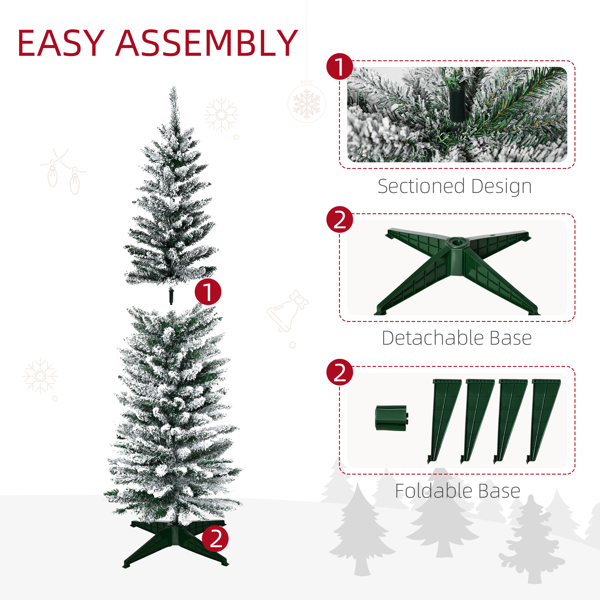 EASY ASSEMBLY

1

2

1

Sectioned Design

2

Detachable Base

2

Foldable Base