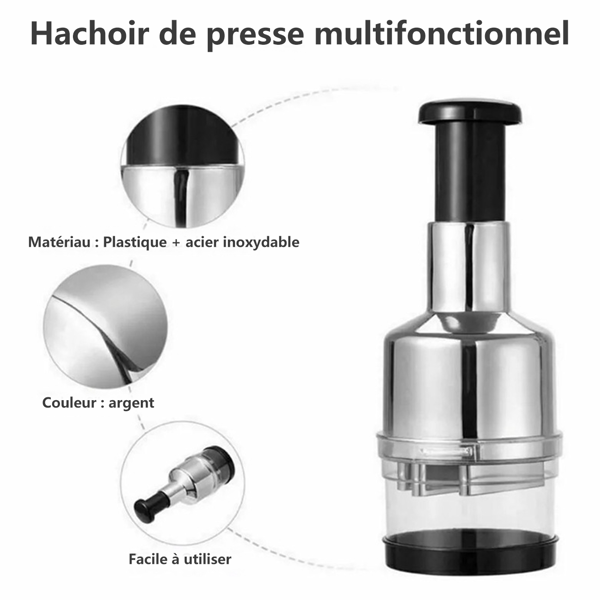 Hachoir de presse multifonctionnel

Matériau : Plastique + acier inoxydable

Couleur : argent

Facile à utiliser