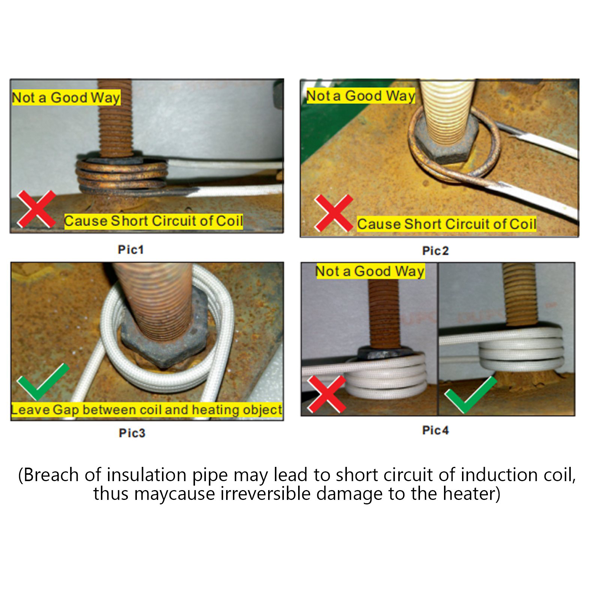 Not a Good Way

Cause Short Circuit of Coil

Pic1

Not a Good Way

Cause Short Circuit of Coil

Pic2

Leave Gap between coil and heating object

Pic3

Not a Good Way

Pic4

(Breach of insulation pipe may lead to short circuit of induction coil, thus maycause irreversible damage to the heater)