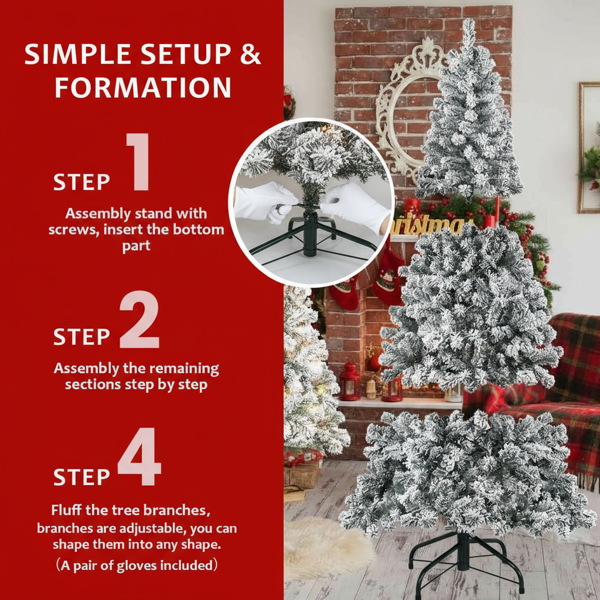 SIMPLE SETUP & FORMATION

STEP 1

Assembly stand with screws, insert the bottom part

STEP 2

Assembly the remaining sections step by step

STEP 4

Fluff the tree branches, branches are adjustable, you can shape them into any shape.

（A pair of gloves included）

hristmas