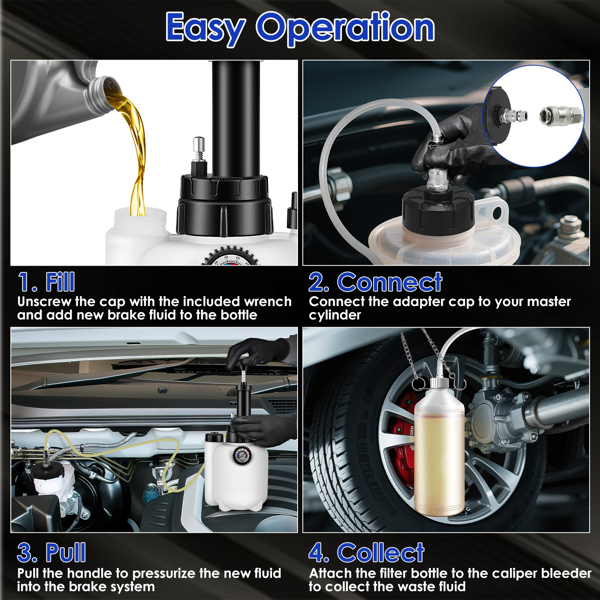 Easy Operation

1. Fill
Unscrew the cap with the included wrench and add new brake fluid to the bottle

2. Connect
Connect the adapter cap to your master cylinder

3. Pull
Pull the handle to pressurize the new fluid into the brake system

4. Collect
Attach the filter bottle to the caliper bleeder to collect the waste fluid