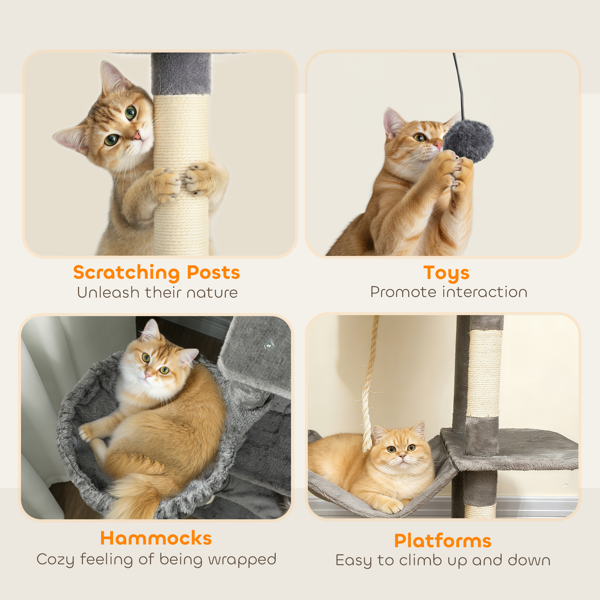 Scratching Posts
Unleash their nature

Toys
Promote interaction

Hammocks
Cozy feeling of being wrapped

Platforms
Easy to climb up and down