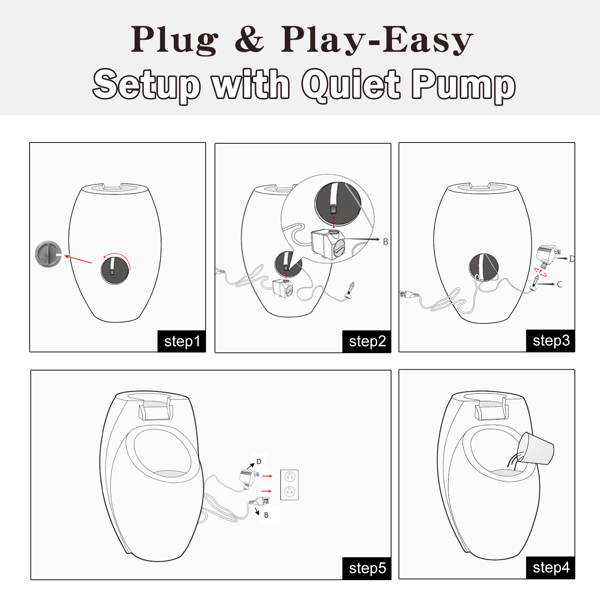 Plug & Play-Easy
Setup with Quiet Pump

step1

B

step2

D

C

step3

D

B

step5

step4