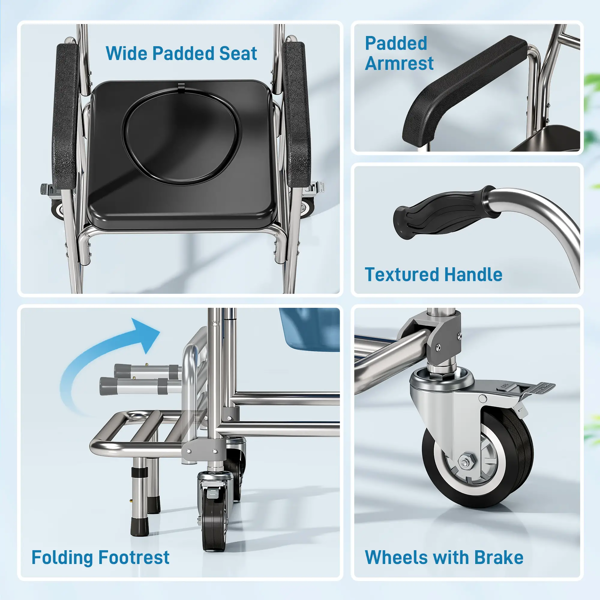 Wide Padded Seat

Padded Armrest

Textured Handle

Folding Footrest

Wheels with Brake