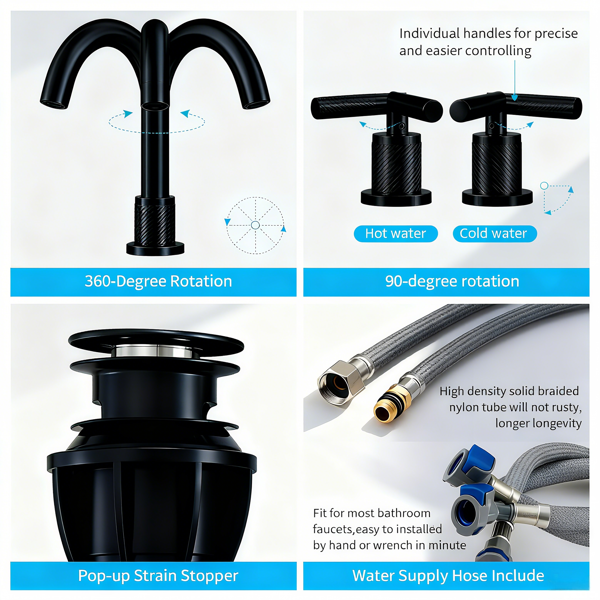 360-Degree Rotation

Individual handles for precise and easier controlling

Hot water

Cold water

90-degree rotation

Pop-up Strain Stopper

High density solid braided nylon tube will not rusty, longer longevity

Fit for most bathroom faucets,easy to installed by hand or wrench in minute

Water Supply Hose Include