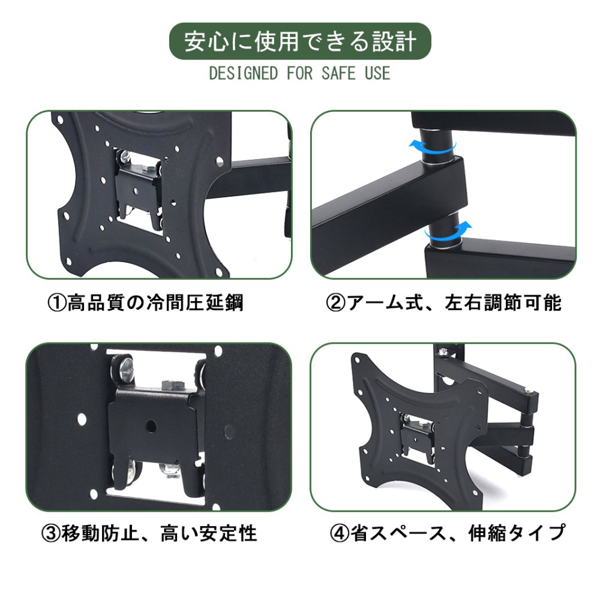 安心に使用できる設計
DESIGNED FOR SAFE USE

①高品質の冷間圧延鋼

②アーム式、左右調節可能

③移動防止、高い安定性

④省スペース、伸縮タイプ