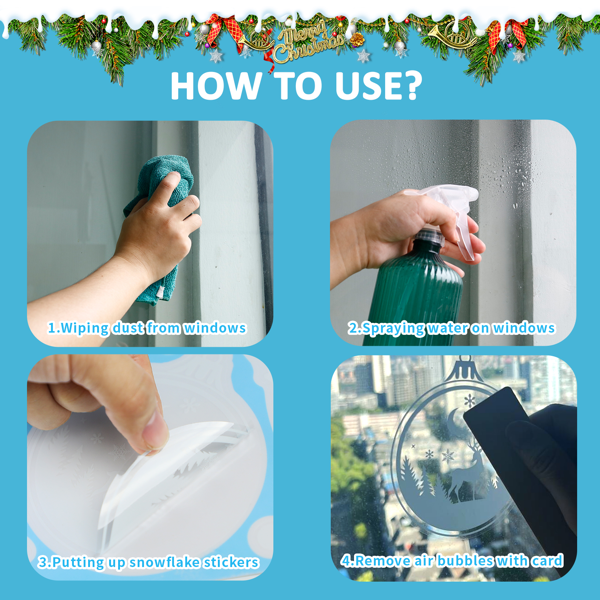 Merry Christmas

HOW TO USE?

1.Wiping dust from windows

2.Spraying water on windows

3.Putting up snowflake stickers

4.Remove air bubbles with card