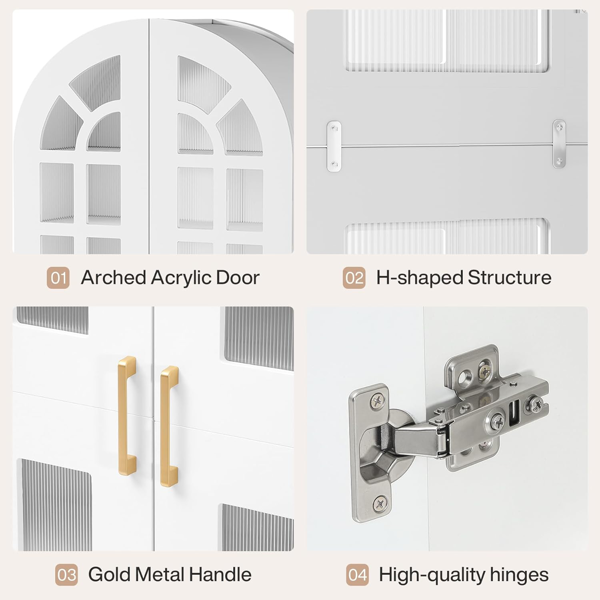 01 Arched Acrylic Door

02 H-shaped Structure

03 Gold Metal Handle

04 High-quality hinges