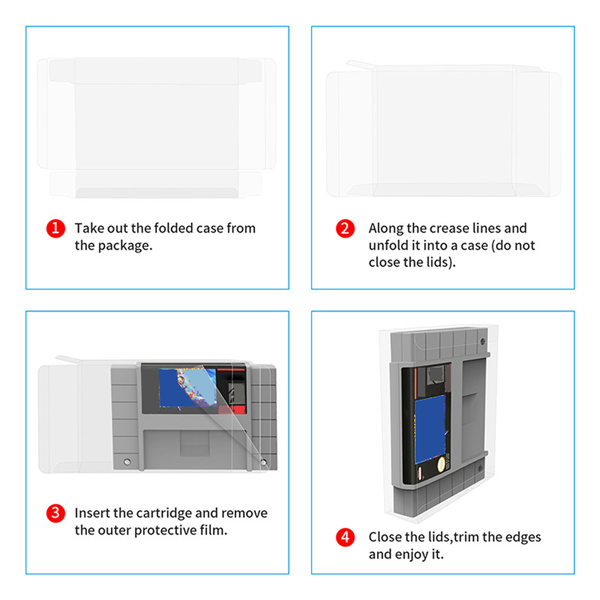 1 Take out the folded case from the package.

2 Along the crease lines and unfold it into a case (do not close the lids).

3 Insert the cartridge and remove the outer protective film.

4 Close the lids,trim the edges and enjoy it.