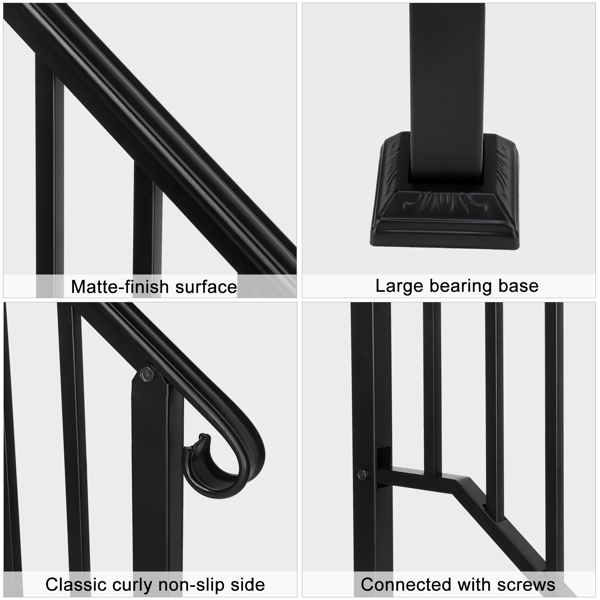 Matte-finish surface

Large bearing base

Classic curly non-slip side

Connected with screws