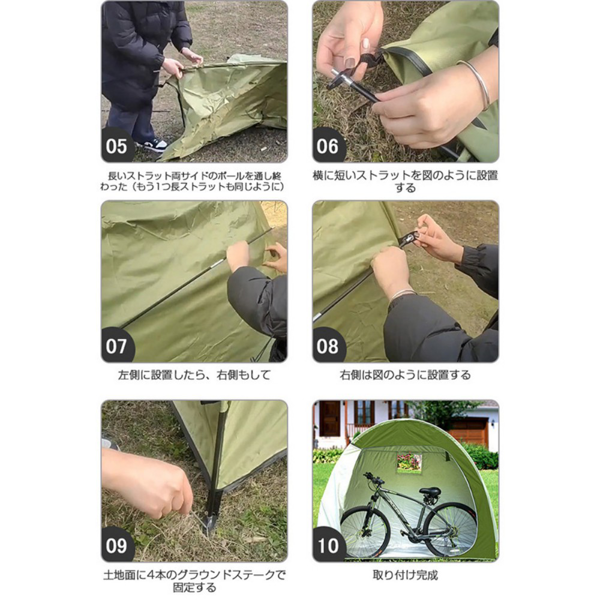 05

長いストラット両サイドのポールを通し終わった（もう1つ長ストラットも同じように）

06

横に短いストラットを図のように設置する

07

左側に設置したら、右側もして

08

右側は図のように設置する

09

土地面に4本のグラウンドステークで固定する

10

取り付け完成