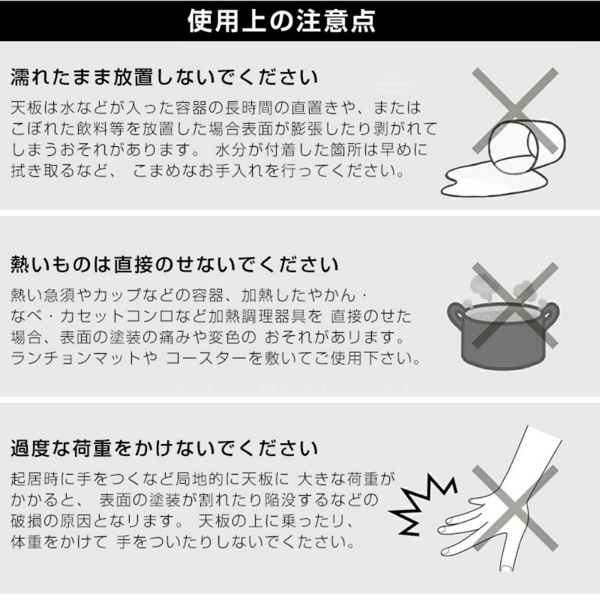 使用上の注意点

濡れたまま放置しないでください

天板は水などが入った容器の長時間の直置きや、またはこぼれた飲料等を放置した場合表面が膨張したり剥がれてしまうおそれがあります。 水分が付着した箇所は早めに拭き取るなど、 こまめなお手入れを行ってください。

熱いものは直接のせないでください

熱い急須やカップなどの容器、加熱したやかん・なべ・カセットコンロなど加熱調理器具を 直接のせた場合、表面の塗装の痛みや変色の おそれがあります。ランチョンマットや コースターを敷いてご使用下さい。

過度な荷重をかけないでください

起居時に手をつくなど局地的に天板に 大きな荷重がかかると、 表面の塗装が割れたり陥没するなどの破損の原因となります。 天板の上に乗ったり、体重をかけて 手をついたりしないでください。