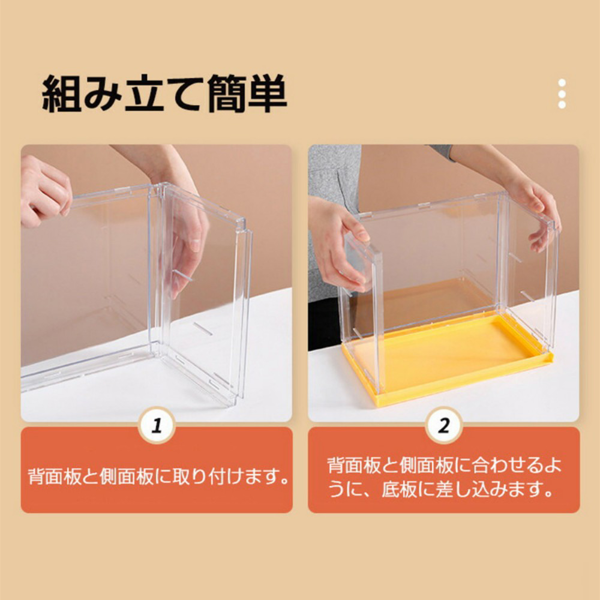 組み立て簡単

1

背面板と側面板に取り付けます。

2

背面板と側面板に合わせるように、底板に差し込みます。