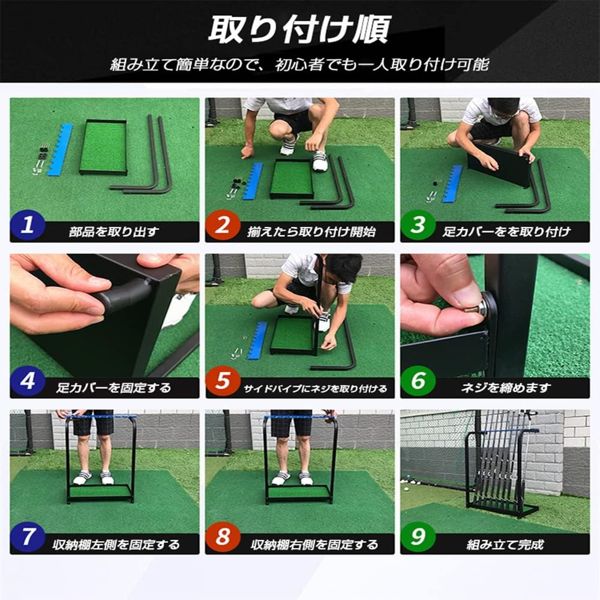 取り付け順

組み立て簡単なので、初心者でも一人取り付け可能

1 部品を取り出す

2 揃えたら取り付け開始

3 足カバーをを取り付け

4 足カバーを固定する

5 サイドパイプにネジを取り付ける

6 ネジを締めます

7 収納棚左側を固定する

8 収納棚右側を固定する

9 組み立て完成