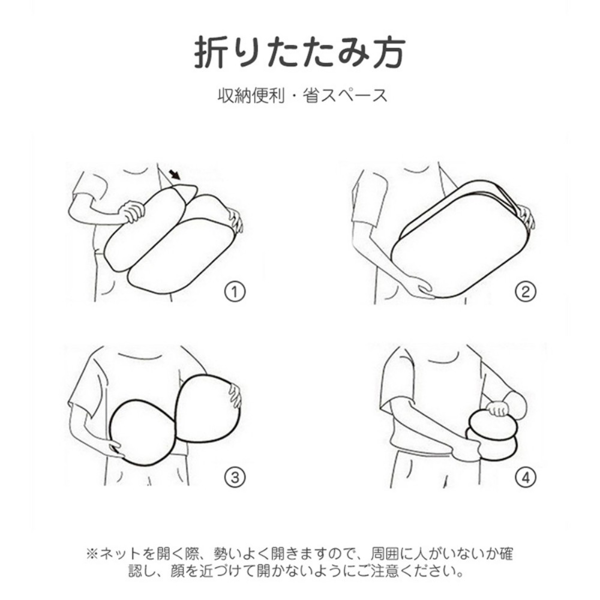 折りたたみ方

収納便利・省スペース

①

②

③

④

※ネットを開く際、勢いよく開きますので、周囲に人がいないか確認し、顔を近づけて開かないようにご注意ください。