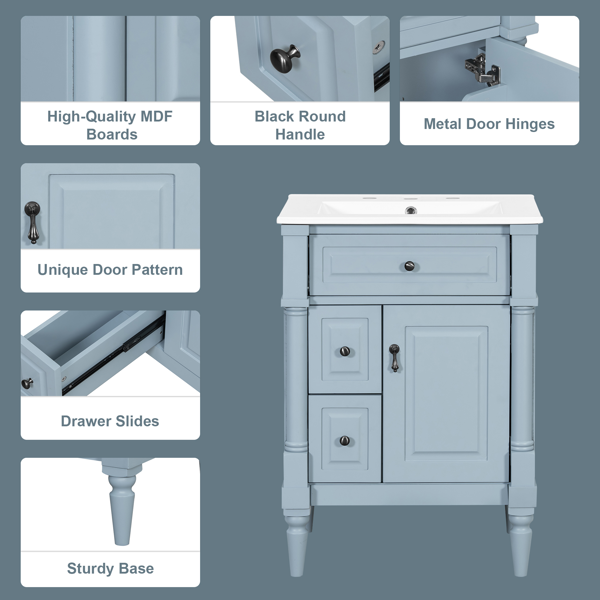 High-Quality MDF Boards

Black Round Handle

Metal Door Hinges

Unique Door Pattern

Drawer Slides

Sturdy Base