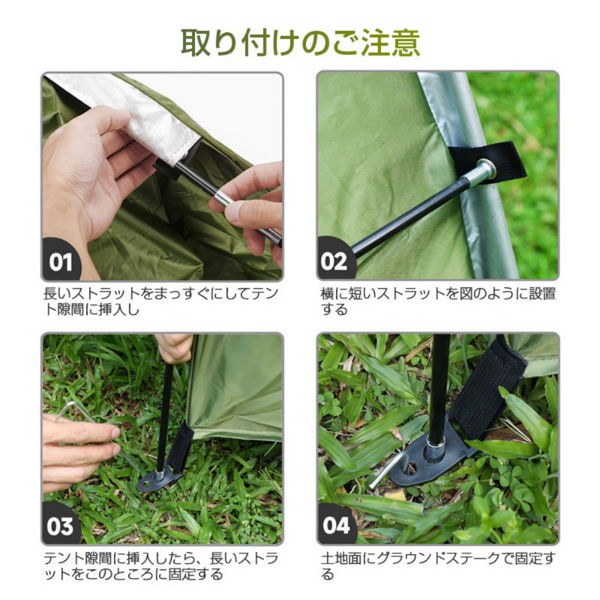 取り付けのご注意

01

長いストラットをまっすぐにしてテント隙間に挿入し

02

横に短いストラットを図のように設置する

03

テント隙間に挿入したら、長いストラットをこのところに固定する

04

土地面にグラウンドステークで固定する