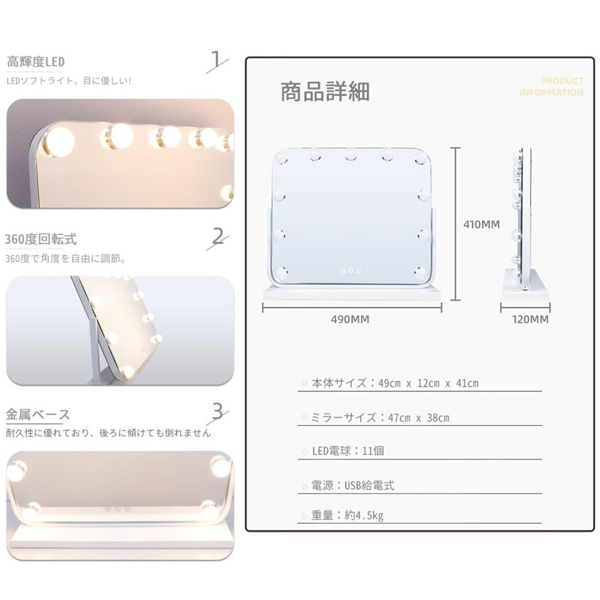 高輝度LED

1

LEDソフトライト、目に優しい!

360度回転式

2

360度で角度を自由に調節。

金属ベース

3

耐久性に優れており、後ろに傾けても倒れません

商品詳細

PRODUCT INFORMATION

410MM

490MM

120MM

本体サイズ：49cm x 12cm x 41cm

ミラーサイズ：47cm x 38cm

LED電球：11個

電源：USB給電式

重量：約4.5kg