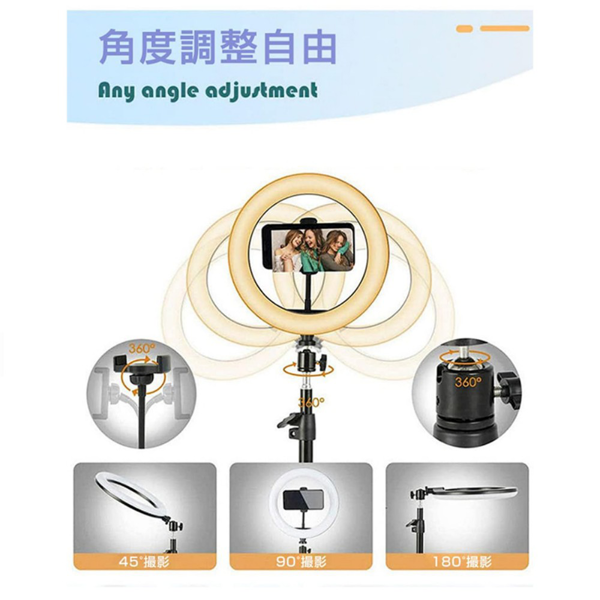 角度調整自由

Any angle adjustment

360°

360°

360°

45°撮影

90°撮影

180°撮影