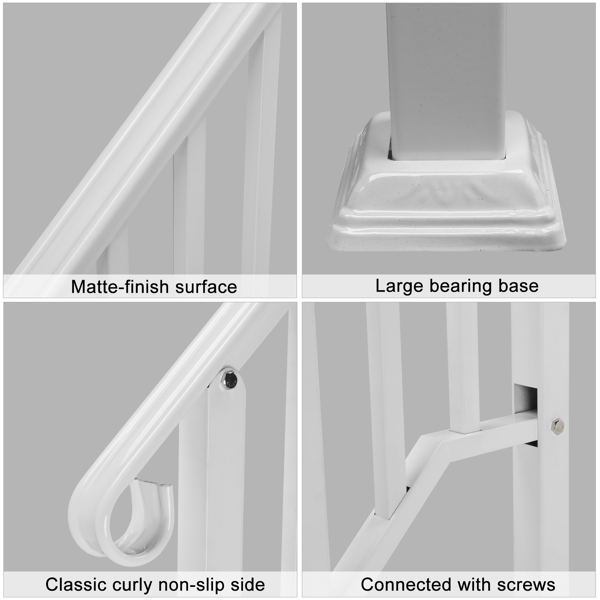 Matte-finish surface

Large bearing base

Classic curly non-slip side

Connected with screws