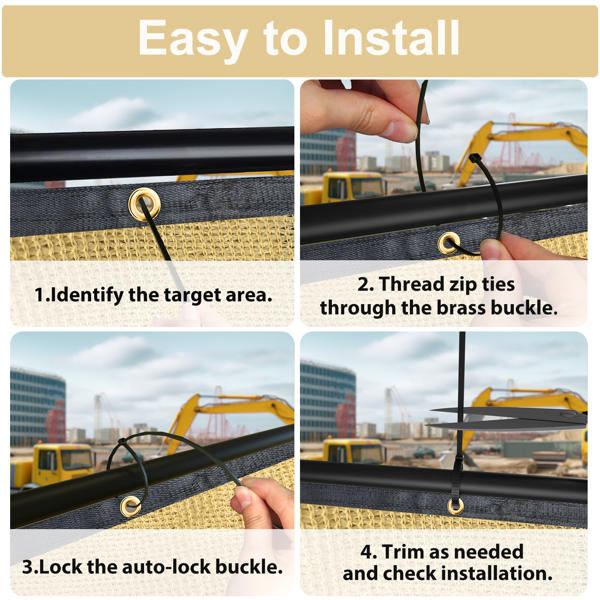 Easy to Install

1.Identify the target area.

2. Thread zip ties through the brass buckle.

3.Lock the auto-lock buckle.

4. Trim as needed and check installation.