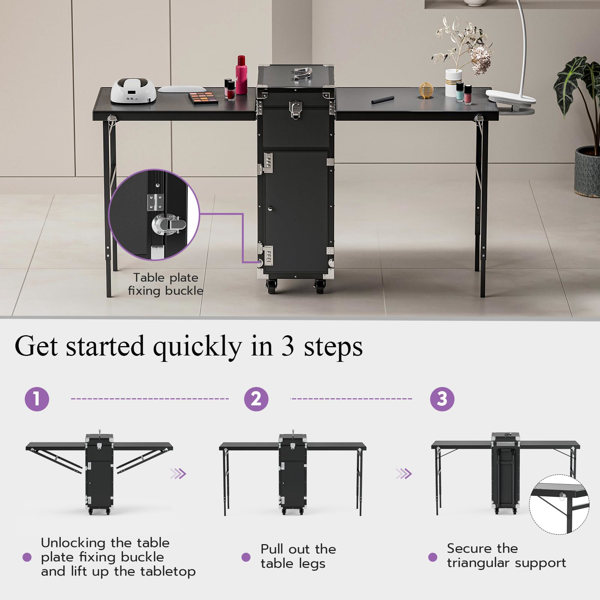 Table plate fixing buckle

Get started quickly in 3 steps

1

2

3

Unlocking the table plate fixing buckle and lift up the tabletop

Pull out the table legs

Secure the triangular support