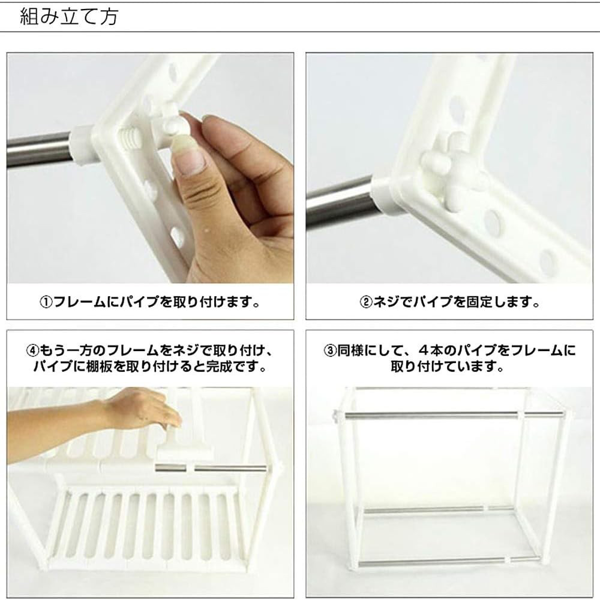 組み立て方

①フレームにパイプを取り付けます。

②ネジでパイプを固定します。

④もう一方のフレームをネジで取り付け、パイプに棚板を取り付けると完成です。

③同様にして、４本のパイプをフレームに取り付けています。