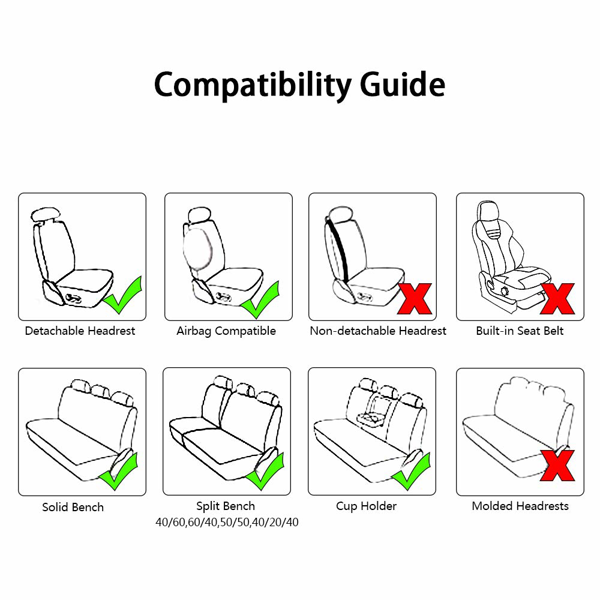 Compatibility Guide

Detachable Headrest

Airbag Compatible

Non-detachable Headrest

Built-in Seat Belt

Solid Bench

Split Bench
40/60,60/40,50/50,40/20/40

Cup Holder

Molded Headrests