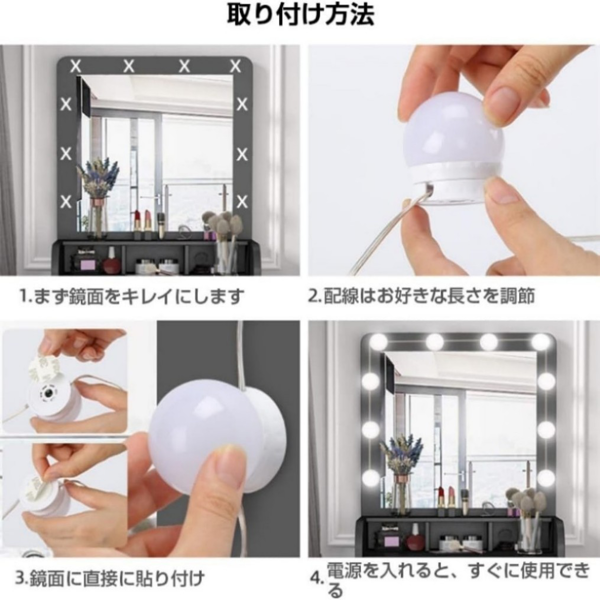 取り付け方法

X X X X
X X
X X
X X

1.まず鏡面をキレイにします

2.配線はお好きな長さを調節

3.鏡面に直接に貼り付け

4.電源を入れると、すぐに使用できる