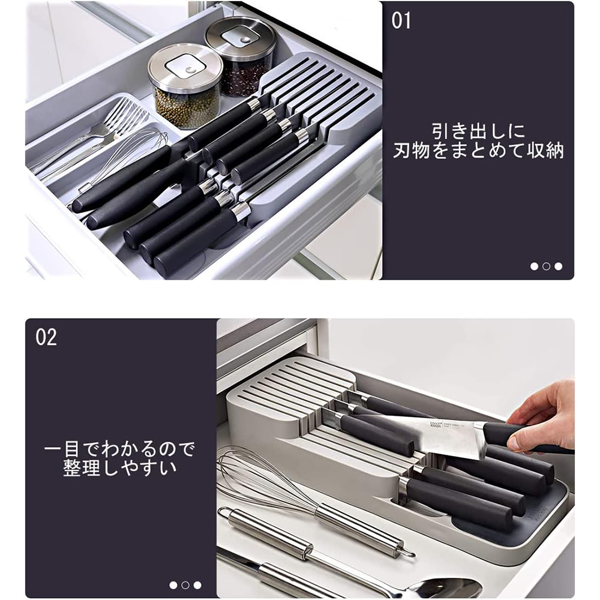 01

引き出しに
刃物をまとめて収納

02

一目でわかるので
整理しやすい