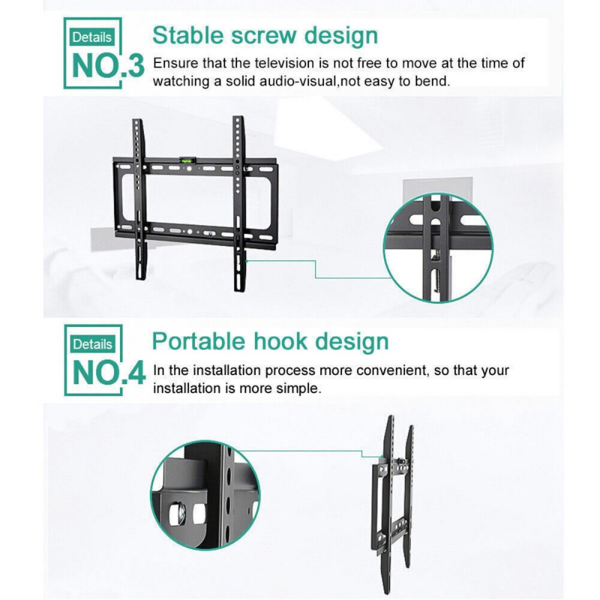 Details
NO.3
Stable screw design
Ensure that the television is not free to move at the time of watching a solid audio-visual,not easy to bend.

Details
NO.4
Portable hook design
In the installation process more convenient, so that your installation is more simple.