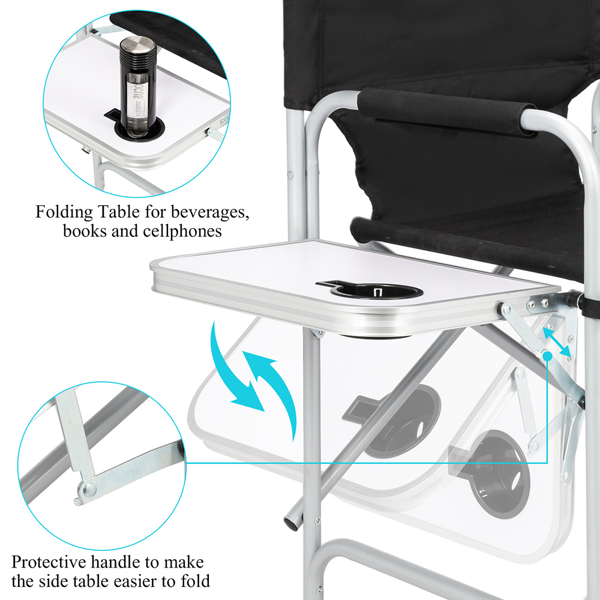 Folding Table for beverages, books and cellphones

Protective handle to make the side table easier to fold