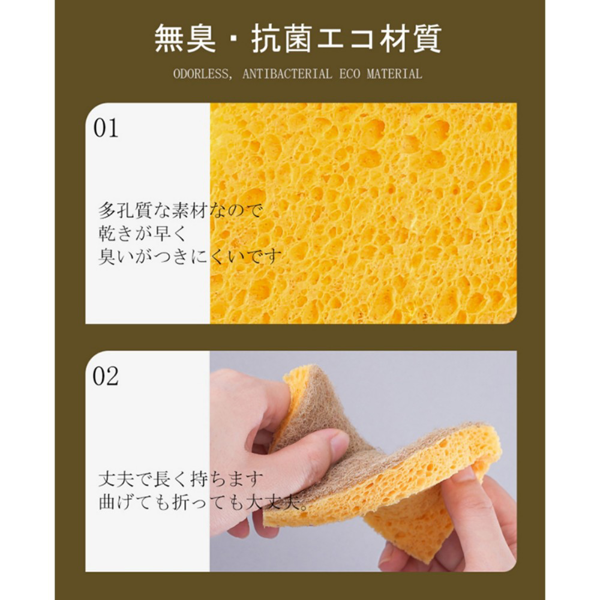 無臭・抗菌エコ材質

ODORLESS, ANTIBACTERIAL ECO MATERIAL

01

多孔質な素材なので
乾きが早く
臭いがつきにくいです

02

丈夫で長く持ちます
曲げても折っても大丈夫。