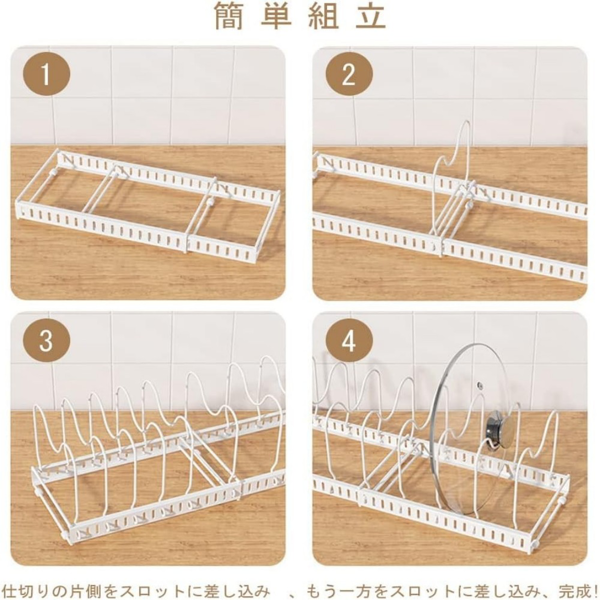 簡単組立

1

2

3

4

仕切りの片側をスロットに差し込み　、もう一方をスロットに差し込み、完成!