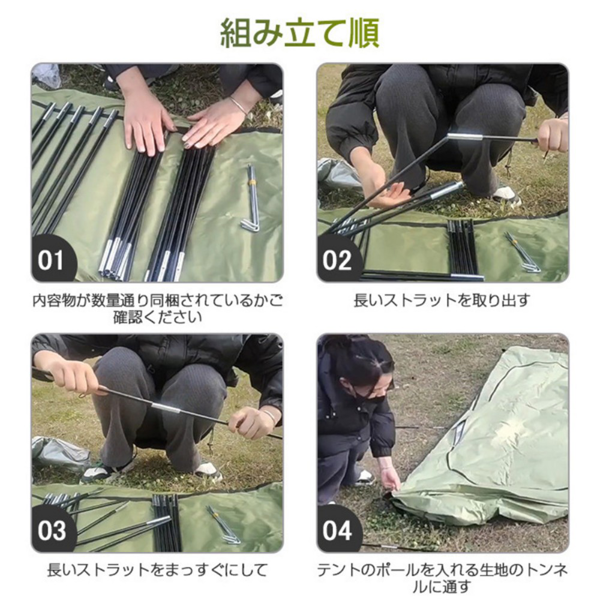 組み立て順

01

内容物が数量通り同梱されているかご確認ください

02

長いストラットを取り出す

03

長いストラットをまっすぐにして

04

テントのポールを入れる生地のトンネルに通す