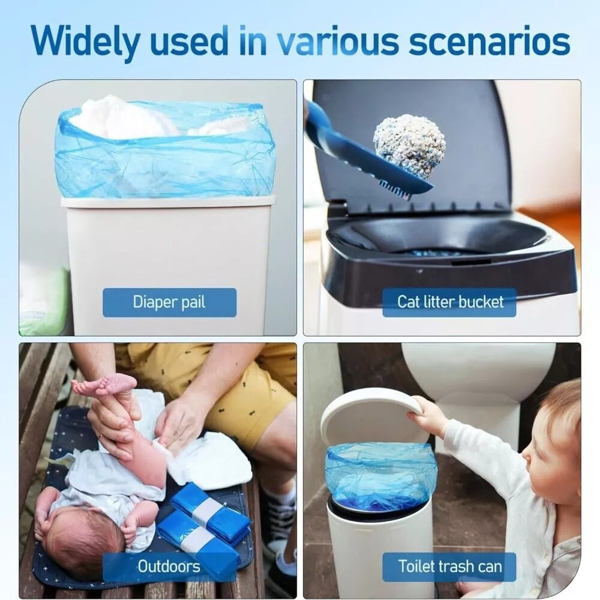 Widely used in various scenarios

Diaper pail

Cat litter bucket

Outdoors

Toilet trash can