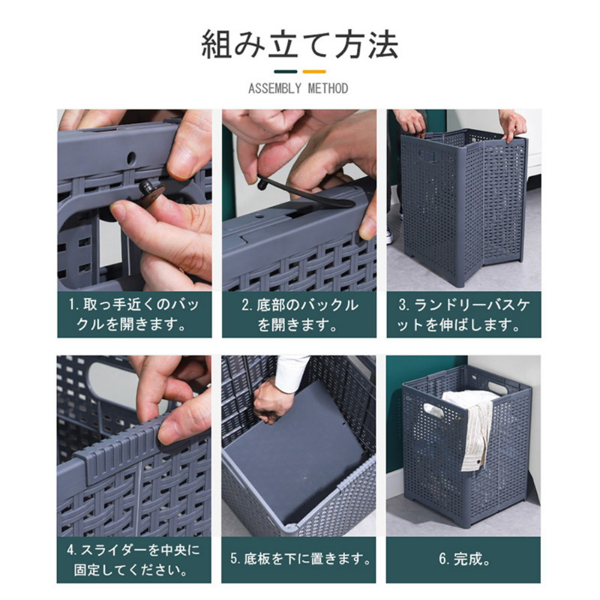 組み立て方法

ASSEMBLY METHOD

1. 取っ手近くのバックルを開きます。

2. 底部のバックルを開きます。

3. ランドリーバスケットを伸ばします。

4. スライダーを中央に固定してください。

5. 底板を下に置きます。

6. 完成。