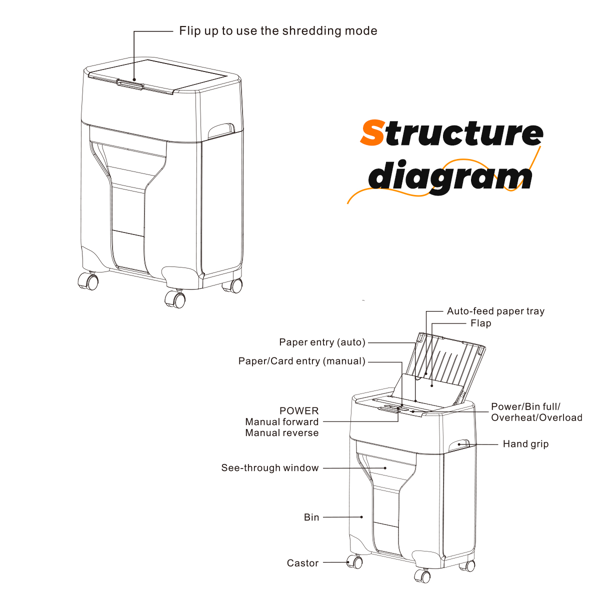 Flip up to use the shredding mode

Structure diagram

Auto-feed paper tray
Flap
Paper entry (auto)
Paper/Card entry (manual)
POWER
Manual forward
Manual reverse
Power/Bin full/
Overheat/Overload
Hand grip
See-through window
Bin
Castor