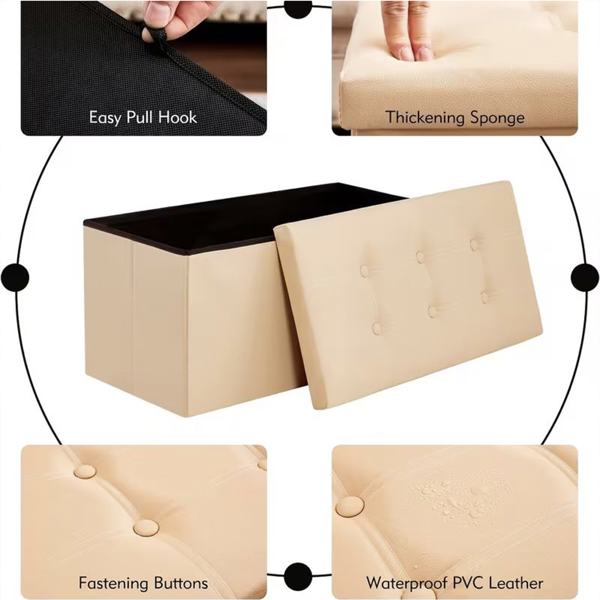 Easy Pull Hook

Thickening Sponge

Fastening Buttons

Waterproof PVC Leather