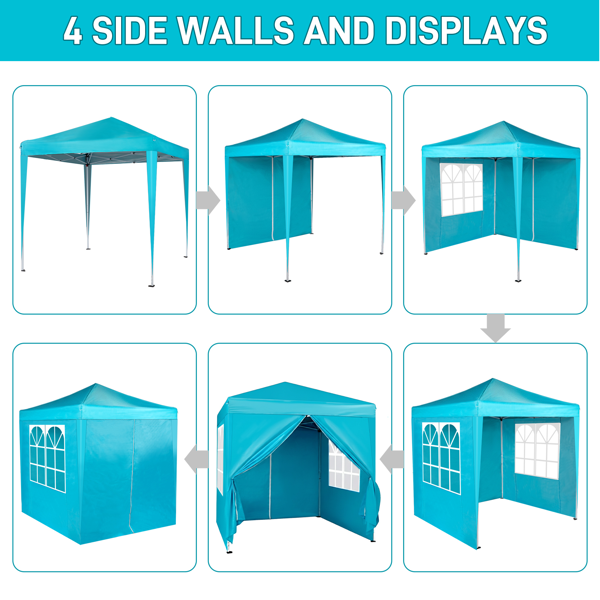 4 SIDE WALLS AND DISPLAYS