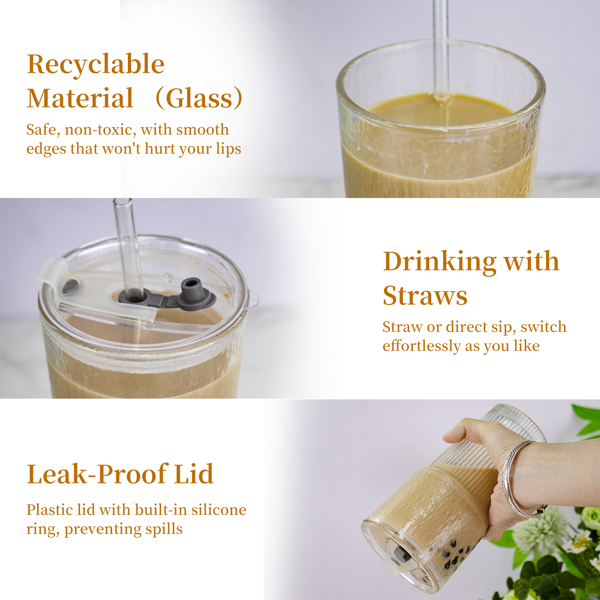 Recyclable Material （Glass）

Safe, non-toxic, with smooth edges that won't hurt your lips

Drinking with Straws

Straw or direct sip, switch effortlessly as you like

Leak-Proof Lid

Plastic lid with built-in silicone ring, preventing spills