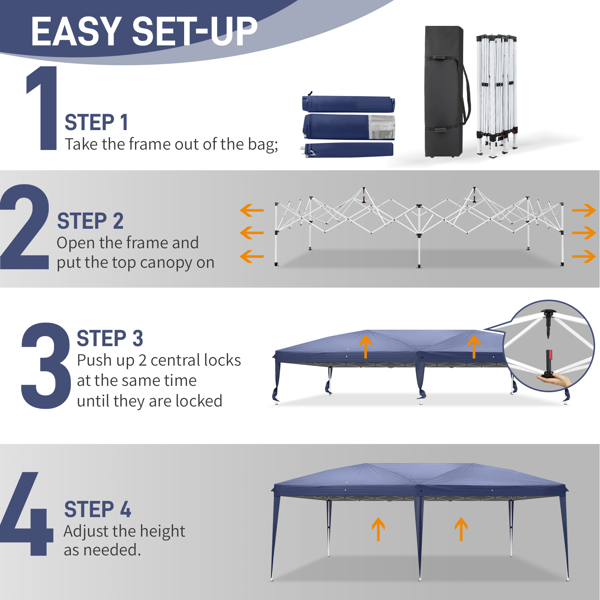 EASY SET-UP

1
STEP 1
Take the frame out of the bag;

2
STEP 2
Open the frame and put the top canopy on

3
STEP 3
Push up 2 central locks at the same time until they are locked

4
STEP 4
Adjust the height as needed.