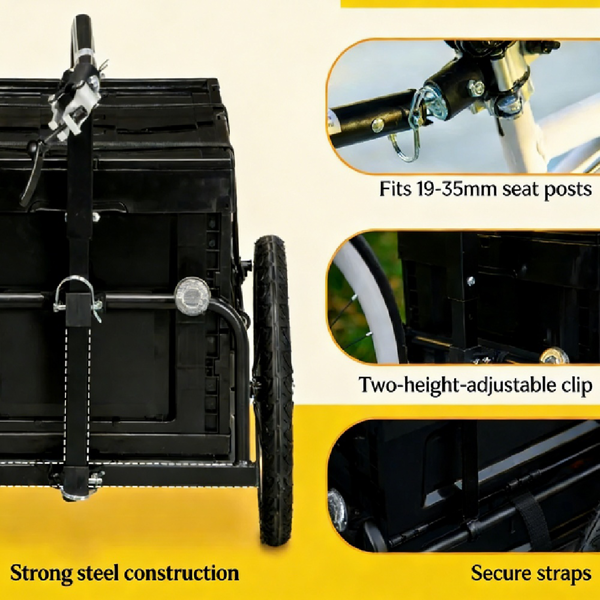 Fits 19-35mm seat posts

Two-height-adjustable clip

Strong steel construction

Secure straps