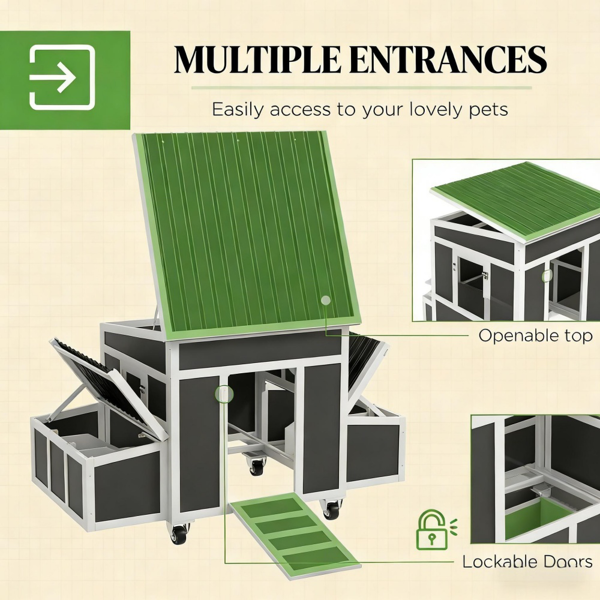 MULTIPLE ENTRANCES

Easily access to your lovely pets

Openable top

Lockable Doors