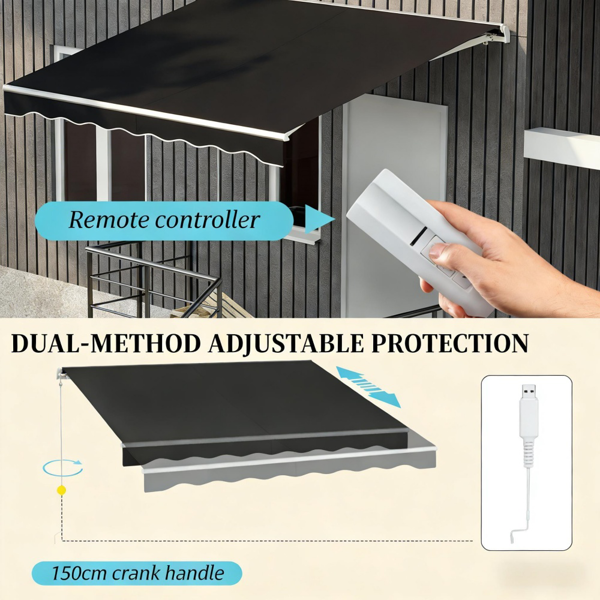 Remote controller

DUAL-METHOD ADJUSTABLE PROTECTION

150cm crank handle