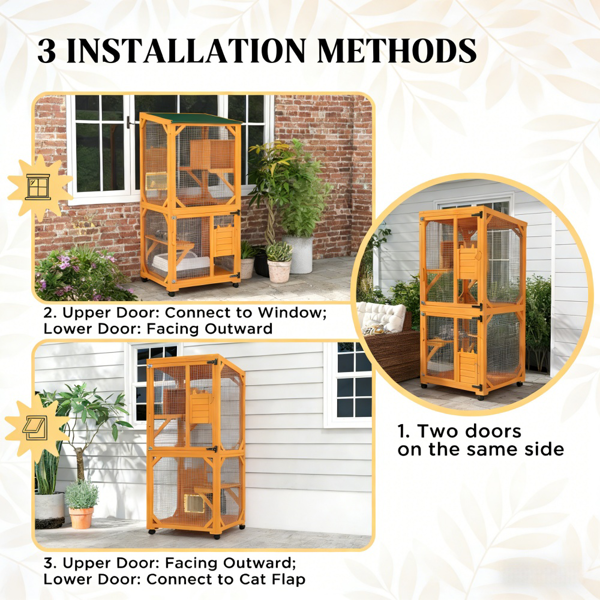 3 INSTALLATION METHODS

2. Upper Door: Connect to Window; Lower Door: Facing Outward

1. Two doors on the same side

3. Upper Door: Facing Outward; Lower Door: Connect to Cat Flap